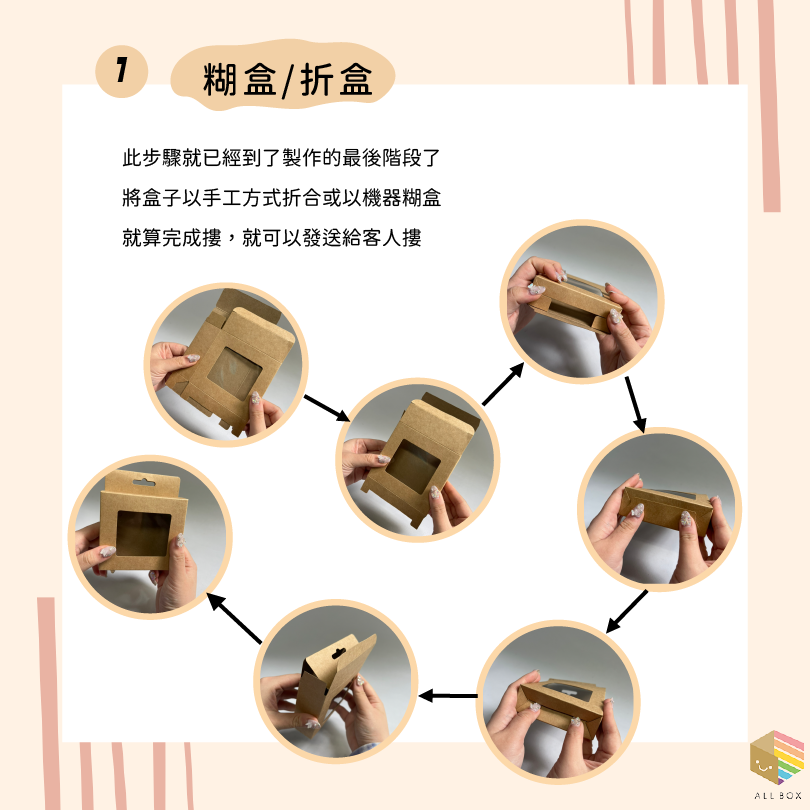 7

糊盒/折盒

此步驟就已經到了製作的最後階段了

將盒子以手工方式折合或以機器糊盒

就算完成摟，就可以發送給客人摟

ALL BOX